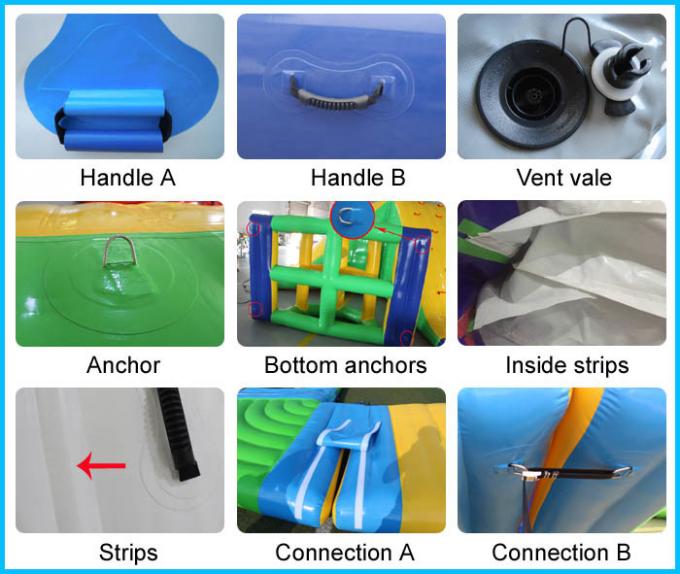 Handle A

Handle B

Vent vale

Anchor

Bottom anchors

Inside strips

Strips

Connection A

Connection B